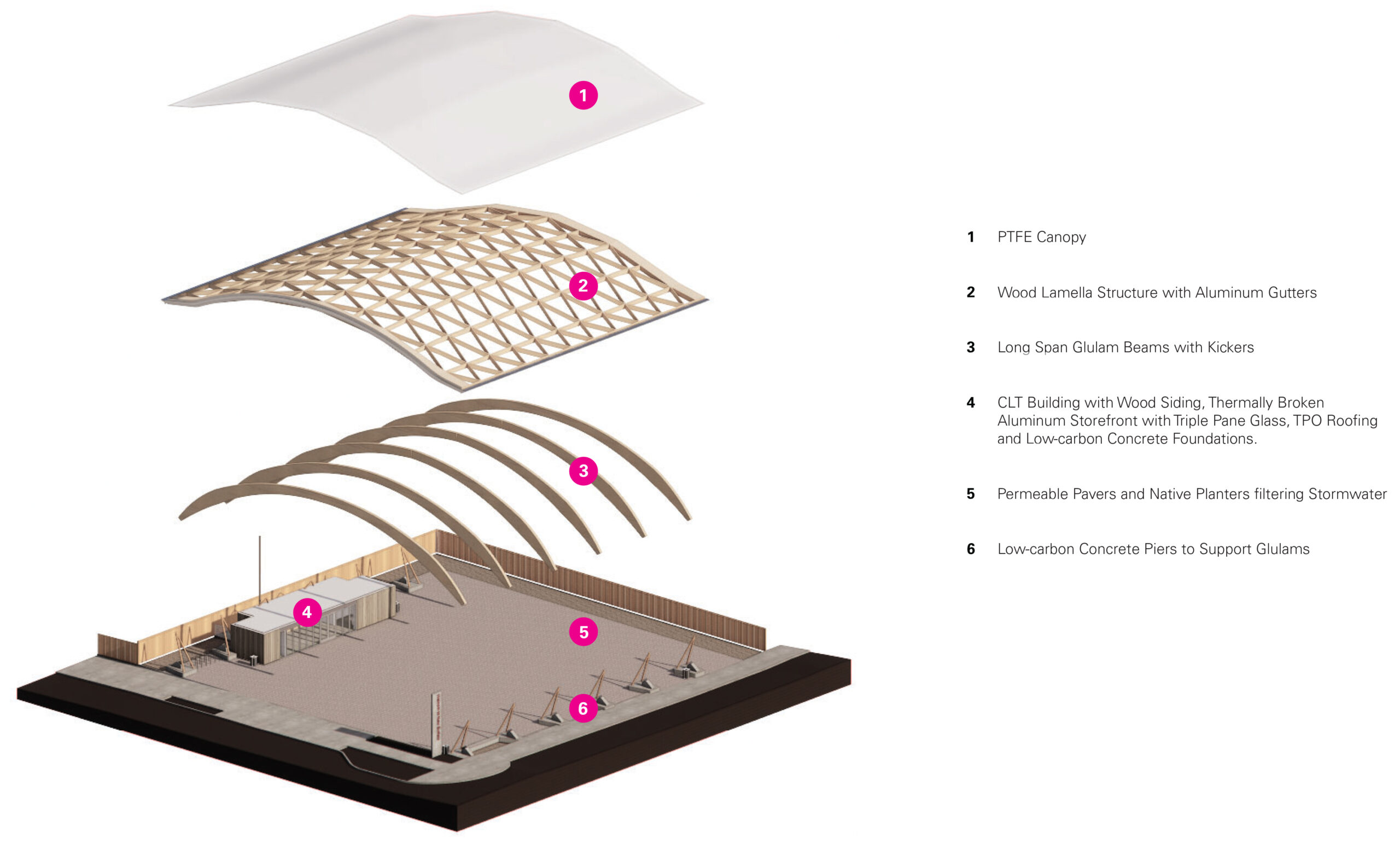 1
2
3
4
5
6

1 PTFE Canopy

2 Wood Lamella Structure with Aluminum Gutters

3 Long Span Glulam Beams with Kickers

4 CLT Building with Wood Siding, Thermally Broken Aluminum Storefront with Triple Pane Glass, TPO Roofing and Low-carbon Concrete Foundations.

5 Permeable Pavers and Native Planters filtering Stormwater

6 Low-carbon Concrete Piers to Support Glulams