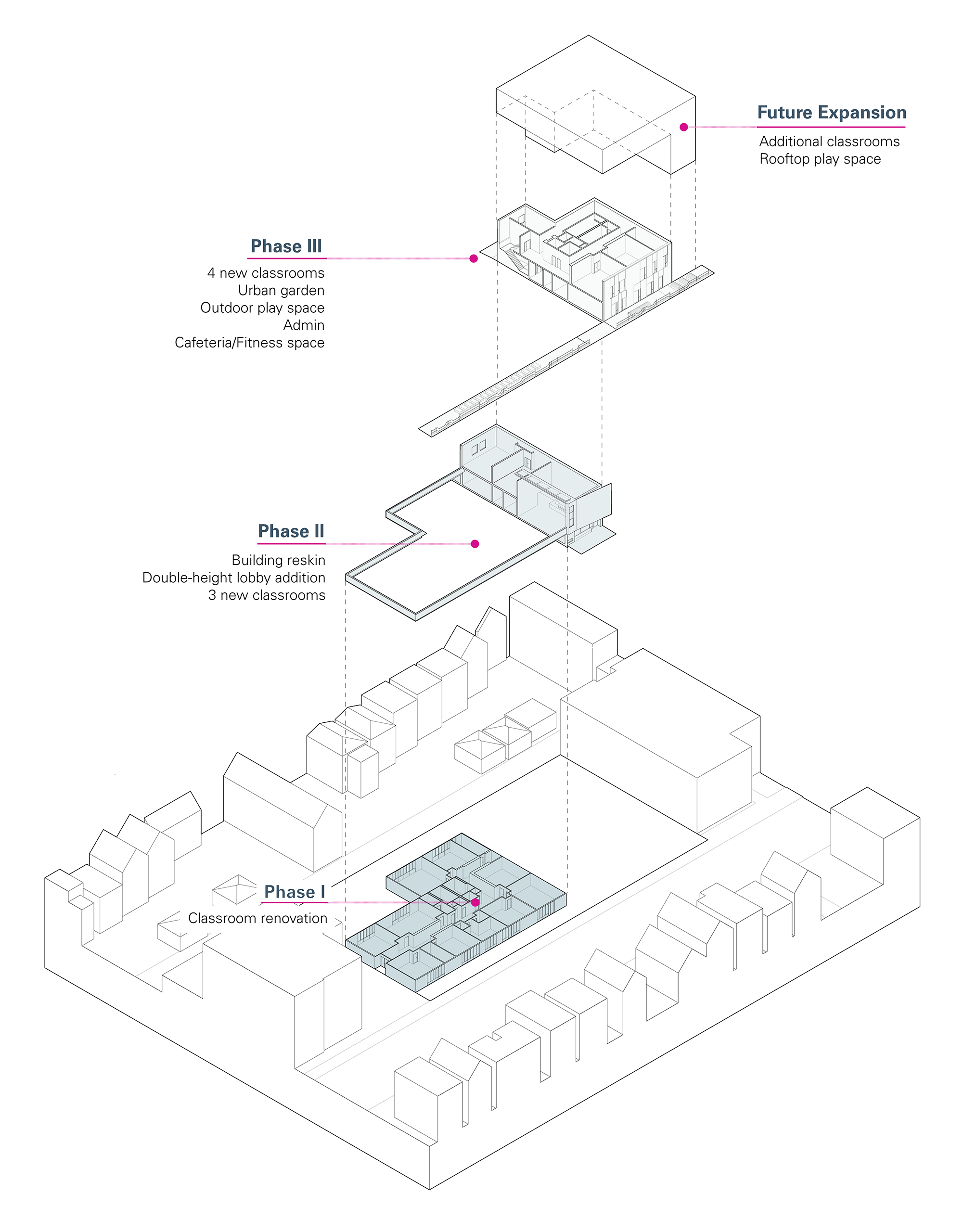 Future Expansion
Additional classrooms
Rooftop play space

Phase III
4 new classrooms
Urban garden
Outdoor play space
Admin
Cafeteria/Fitness space

Phase II
Building reskin
Double-height lobby addition
3 new classrooms

Phase I
Classroom renovation